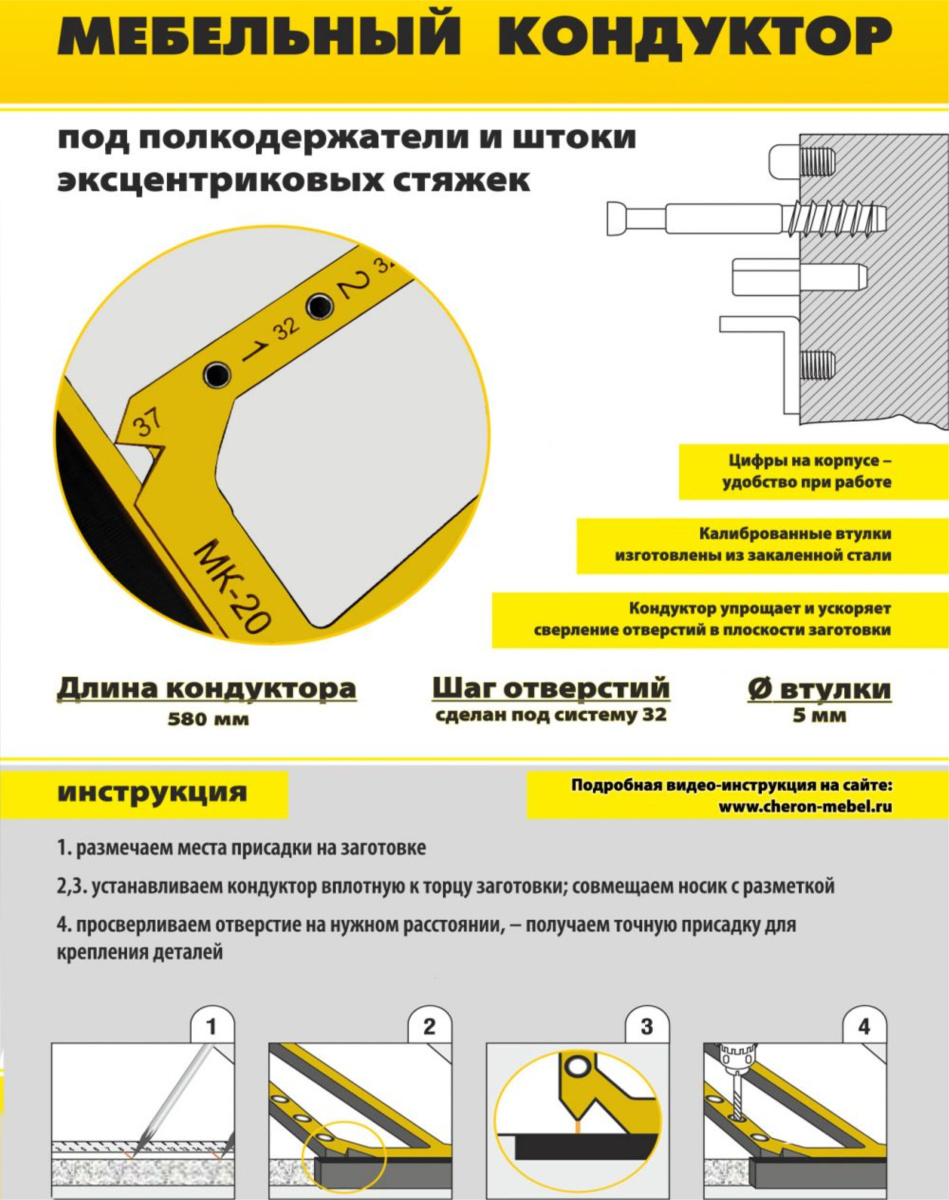 МЕБЕЛЬНЫЙ КОНДУКТОР

под полкодержатели и штоки эксцентриковых стяжек

37
1
32
2
3

МК-20

Цифры на корпусе – удобство при работе

Калиброванные втулки изготовлены из закаленной стали

Кондуктор упрощает и ускоряет сверление отверстий в плоскости заготовки

Длина кондуктора
580 мм

Шаг отверстий
сделан под систему 32

Ø втулки
5 мм

инструкция

Подробная видео-инструкция на сайте:
www.cheron-mebel.ru

1. размечаем места присадки на заготовке

2,3. устанавливаем кондуктор вплотную к торцу заготовки; совмещаем носик с разметкой

4. просверливаем отверстие на нужном расстоянии, – получаем точную присадку для крепления деталей

1

2

3

4