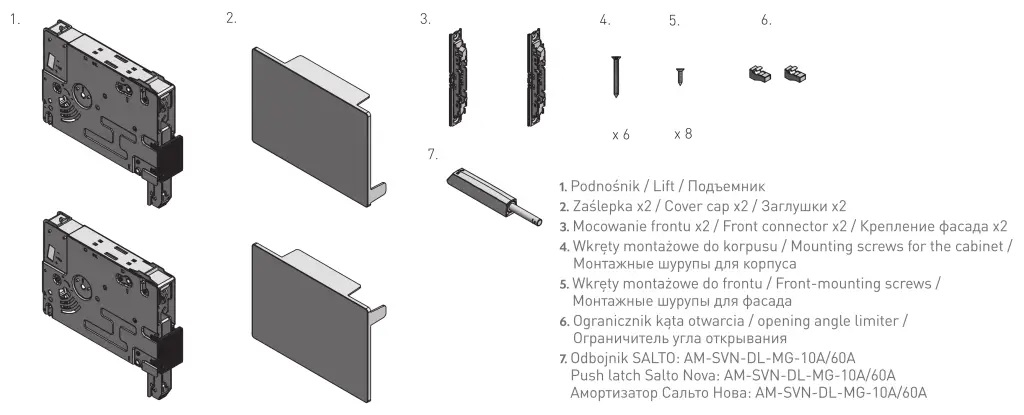 1.

2.

3.

4.

5.

6.

x 6

x 8

7.

1. Podnośnik / Lift / Подъемник
2. Zaślepka x2 / Cover cap x2 / Заглушки x2
3. Mocowanie frontu x2 / Front connector x2 / Крепление фасада x2
4. Wkręty montażowe do korpusu / Mounting screws for the cabinet / Монтажные шурупы для корпуса
5. Wkręty montażowe do frontu / Front-mounting screws / Монтажные шурупы для фасада
6. Ogranicznik kąta otwarcia / opening angle limiter / Ограничитель угла открывания
7. Odbojnik SALTO: AM-SVN-DL-MG-10A/60A
Push latch Salto Nova: AM-SVN-DL-MG-10A/60A
Амортизатор Сальто Нова: AM-SVN-DL-MG-10A/60A