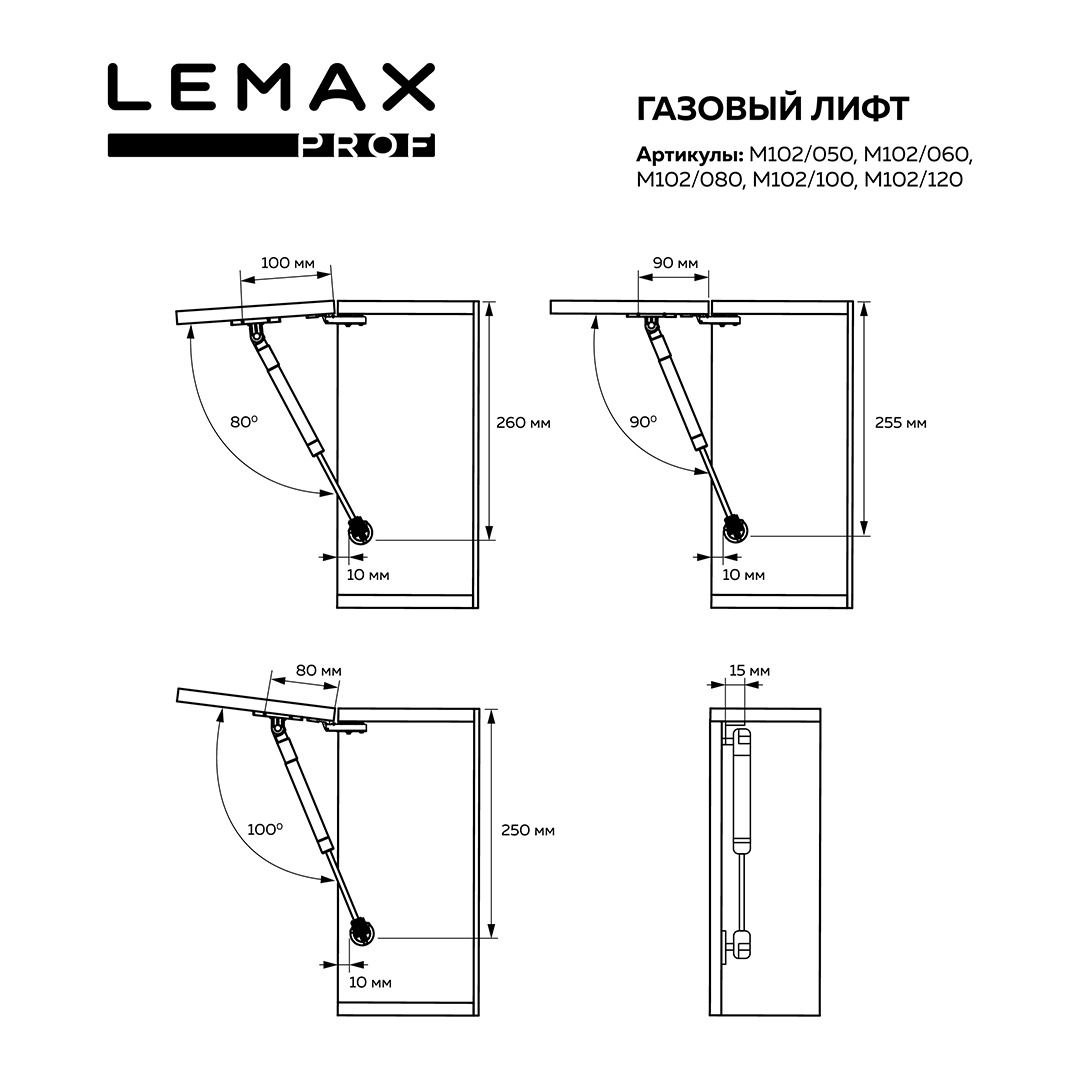 LEMAX PROF

ГАЗОВЫЙ ЛИФТ

Артикулы: M102/050, M102/060, M102/080, M102/100, M102/120

100 мм
80°
260 мм
10 мм

90 мм
90°
255 мм
10 мм

80 мм
100°
250 мм
10 мм

15 мм