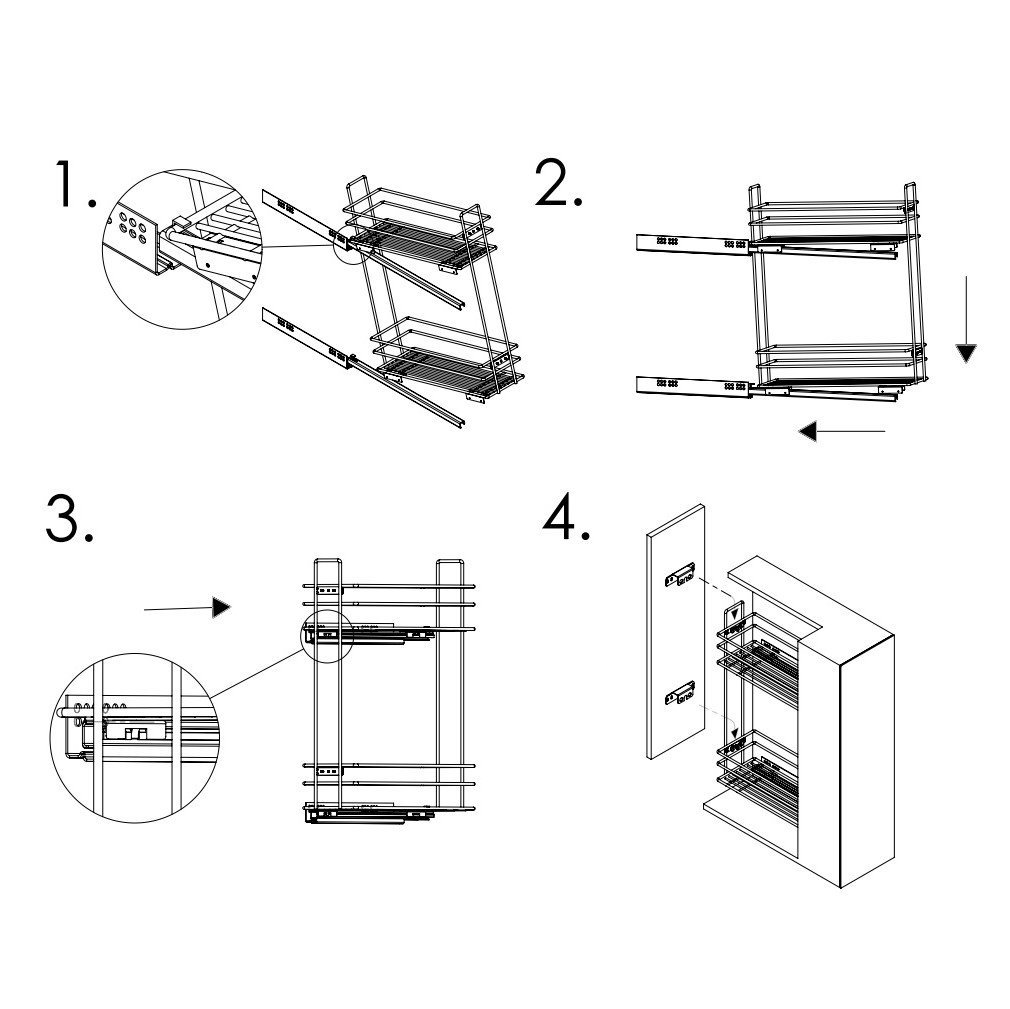 1.

2.

3.

4.