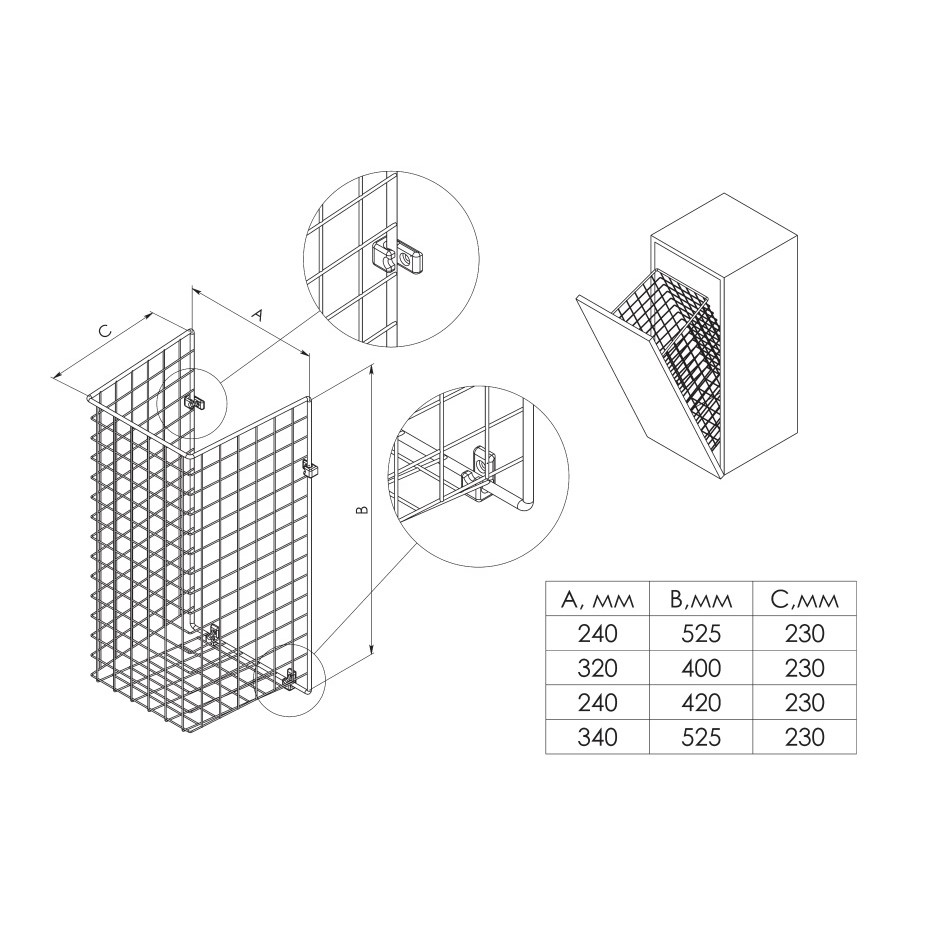 C

A

B

| A, мм | B,мм | C,мм |
|---|---|---|
| 240 | 525 | 230 |
| 320 | 400 | 230 |
| 240 | 420 | 230 |
| 340 | 525 | 230 |