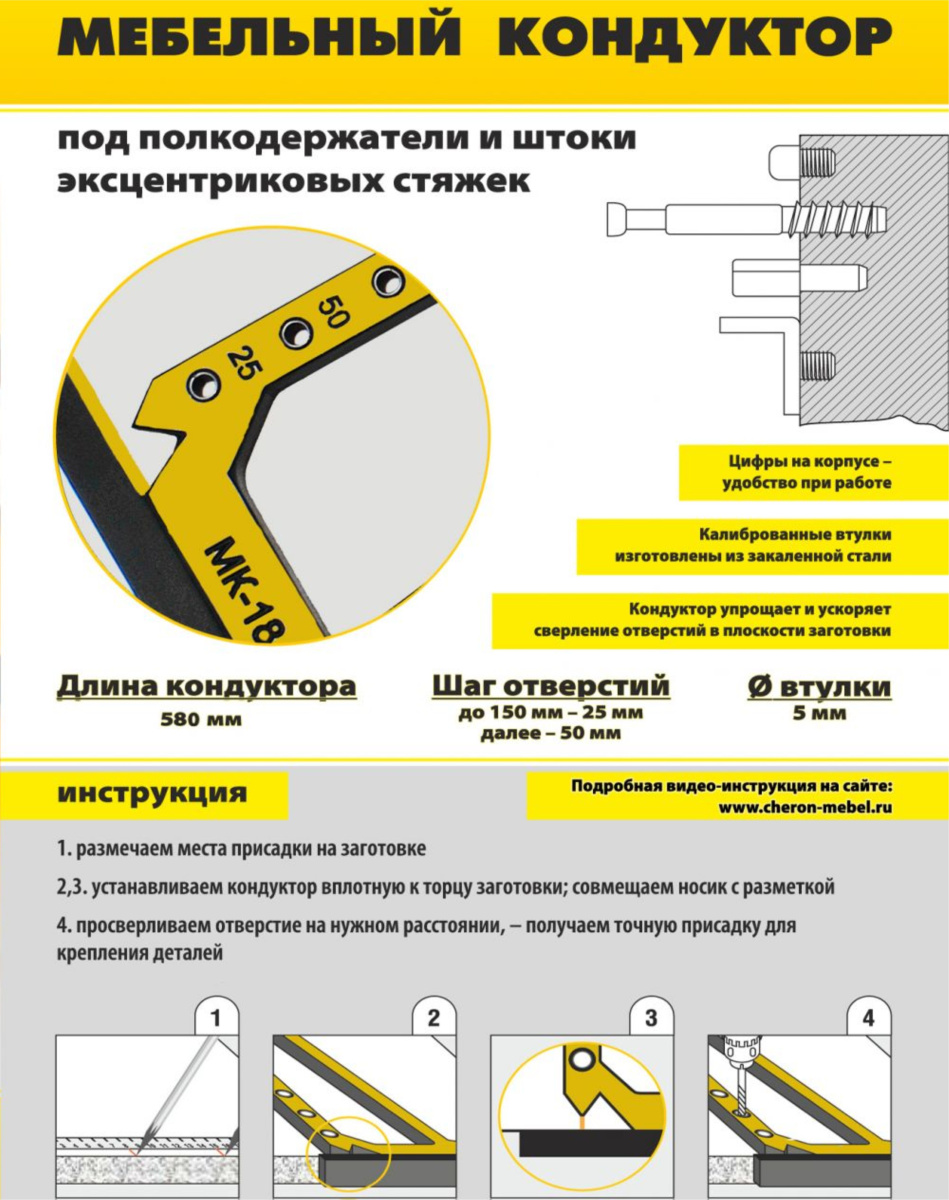 МЕБЕЛЬНЫЙ КОНДУКТОР

под полкодержатели и штоки эксцентриковых стяжек

50
25
МК-18

Цифры на корпусе – удобство при работе

Калиброванные втулки изготовлены из закаленной стали

Кондуктор упрощает и ускоряет сверление отверстий в плоскости заготовки

Длина кондуктора
580 мм

Шаг отверстий
до 150 мм – 25 мм
далее – 50 мм

Ø втулки
5 мм

инструкция

Подробная видео-инструкция на сайте:
www.cheron-mebel.ru

1. размечаем места присадки на заготовке

2,3. устанавливаем кондуктор вплотную к торцу заготовки; совмещаем носик с разметкой

4. просверливаем отверстие на нужном расстоянии, – получаем точную присадку для крепления деталей

1

2

3

4