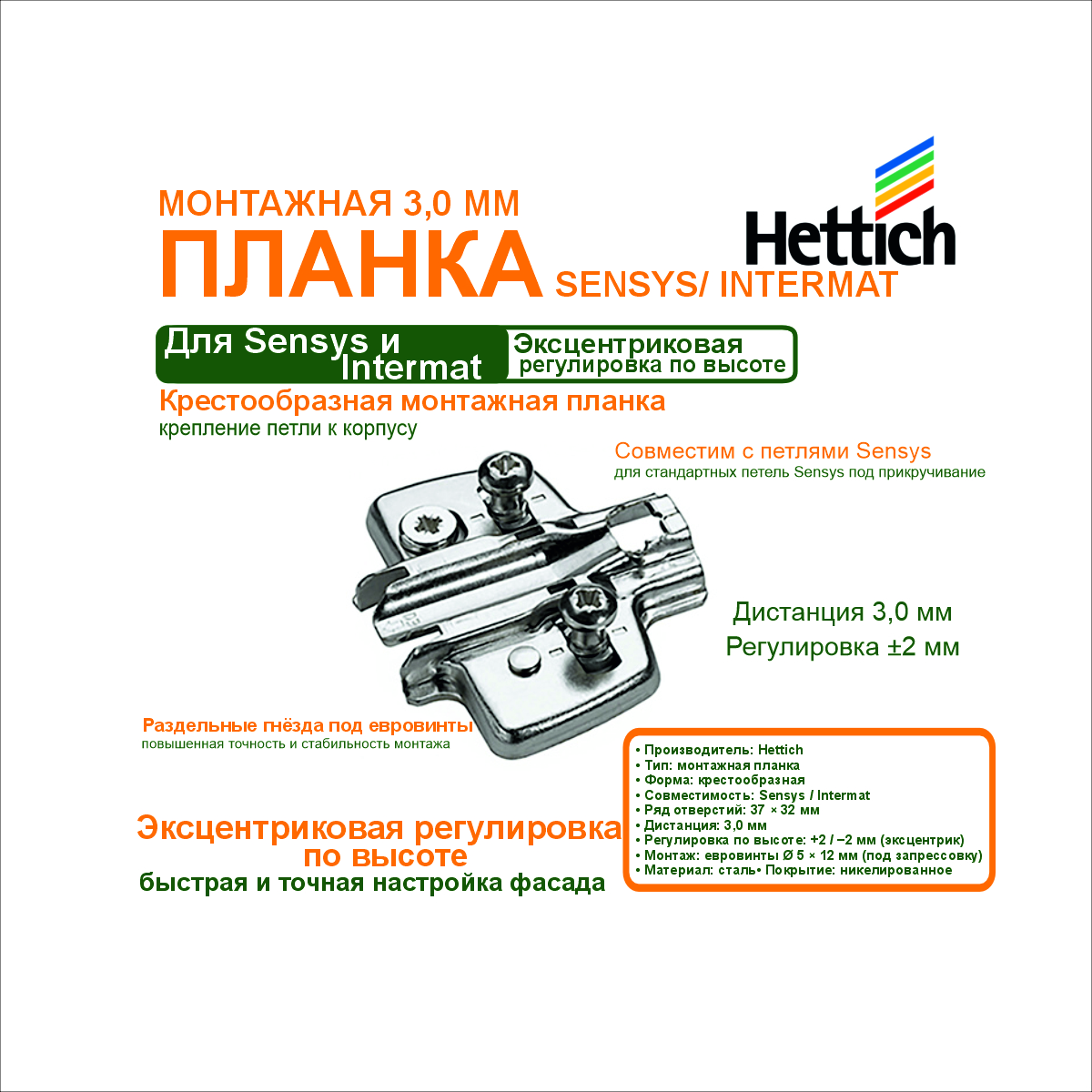 МОНТАЖНАЯ 3,0 ММ
ПЛАНКА SENSYS/ INTERMAT

Hettich

Для Sensys и Intermat

Эксцентриковая регулировка по высоте

Крестообразная монтажная планка
крепление петли к корпусу

Совместим с петлями Sensys
для стандартных петель Sensys под прикручивание

Дистанция 3,0 мм
Регулировка ±2 мм

Раздельные гнёзда под евровинты
повышенная точность и стабильность монтажа

• Производитель: Hettich
• Тип: монтажная планка
• Форма: крестообразная
• Совместимость: Sensys / Intermat
• Ряд отверстий: 37 × 32 мм
• Дистанция: 3,0 мм
• Регулировка по высоте: +2 / −2 мм (эксцентрик)
• Монтаж: евровинты Ø 5 × 12 мм (под запрессовку)
• Материал: сталь• Покрытие: никелированное

Эксцентриковая регулировка по высоте
быстрая и точная настройка фасада