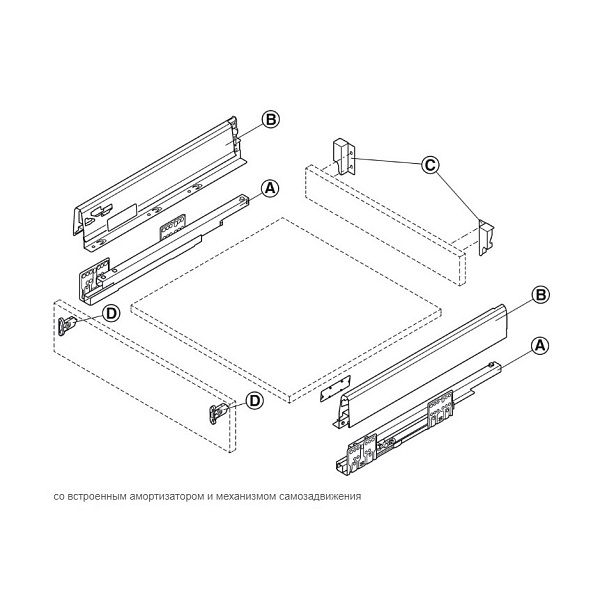 B

A

C

D

D

B

A

со встроенным амортизатором и механизмом самозадвижения