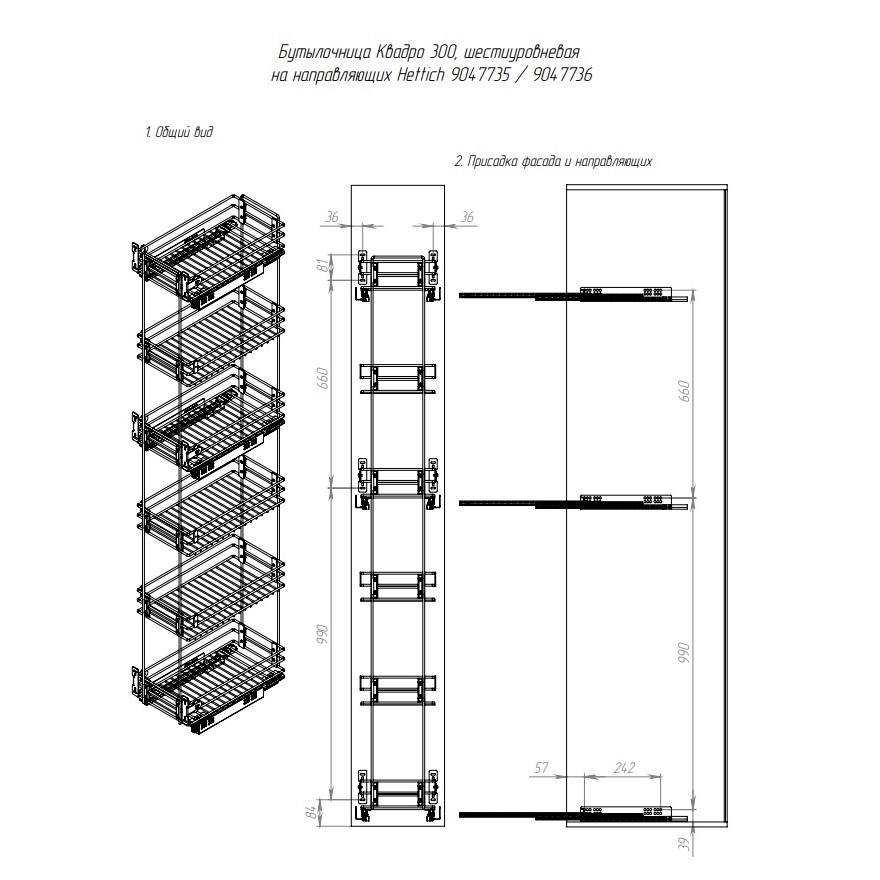 Бутылочница Квадро 300, шестиуровневая
на направляющих Hettich 9047735 / 9047736

1. Общий вид

2. Присадка фасада и направляющих

36
36
81
660
990
84
660
990
57
242
39