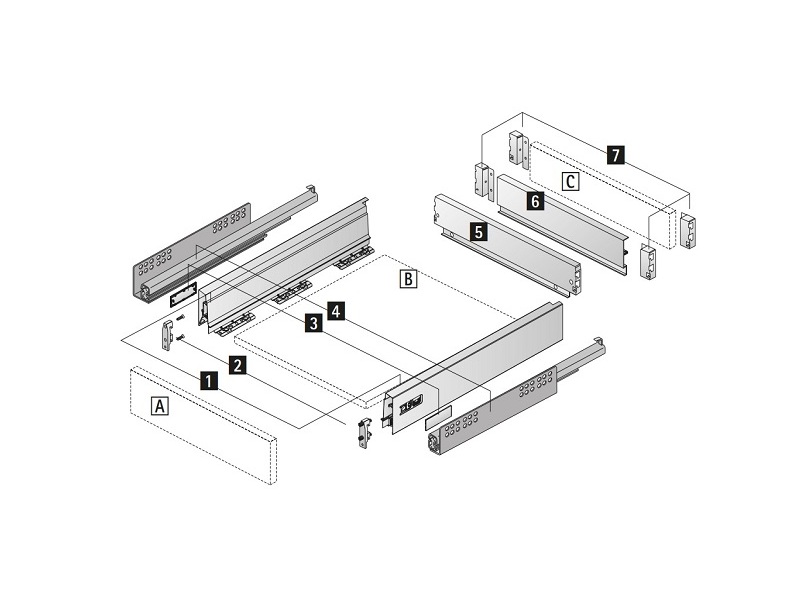 7
C
6
5
B
4
3
2
1
A