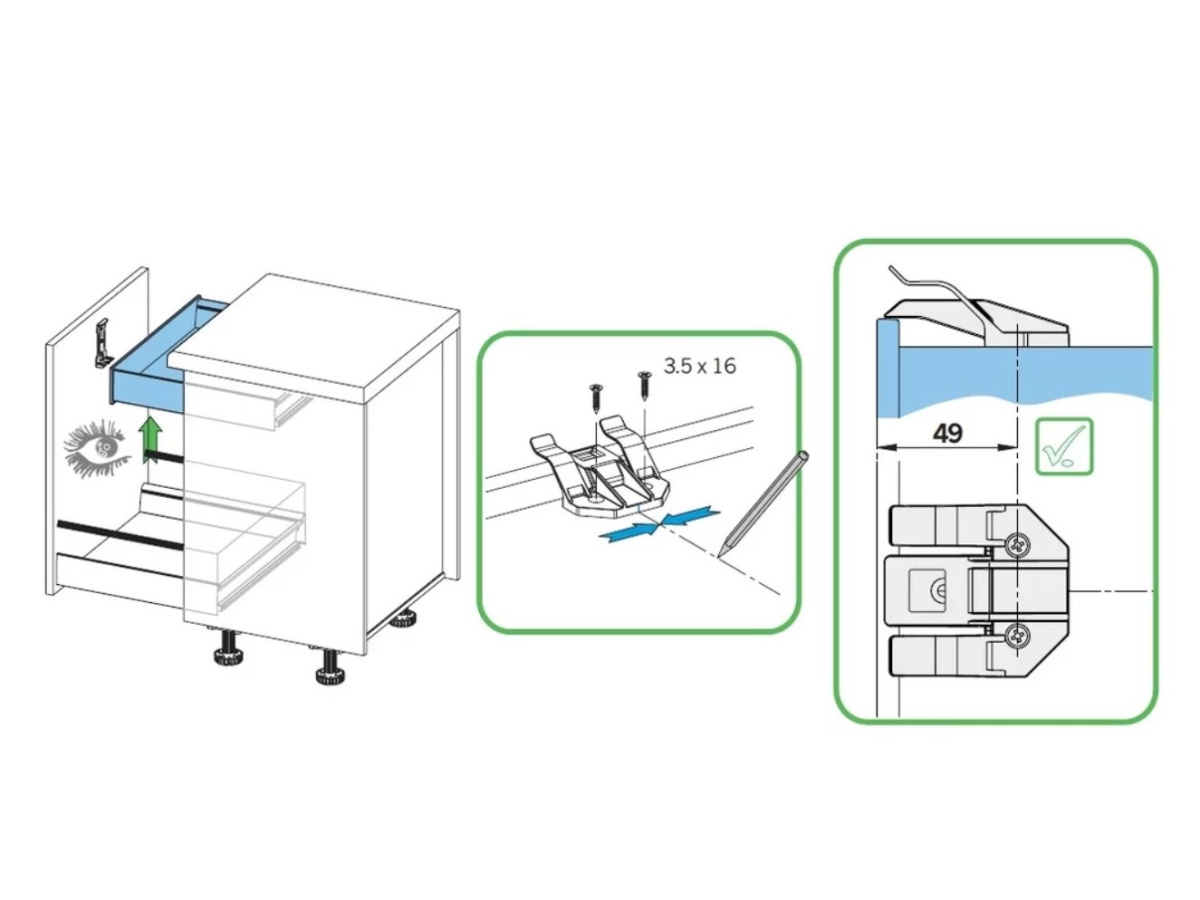 3.5 x 16

49